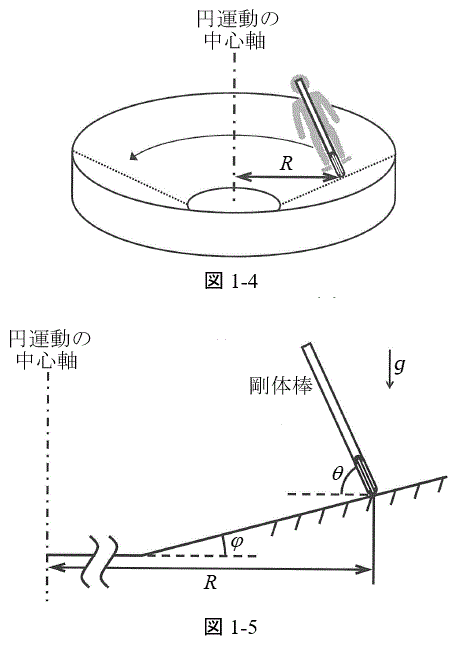 円運動の
中心軸

$R$

図 1-4

円運動の
中心軸

剛体棒

$g$

$\theta$

$\varphi$

$R$

図 1-5